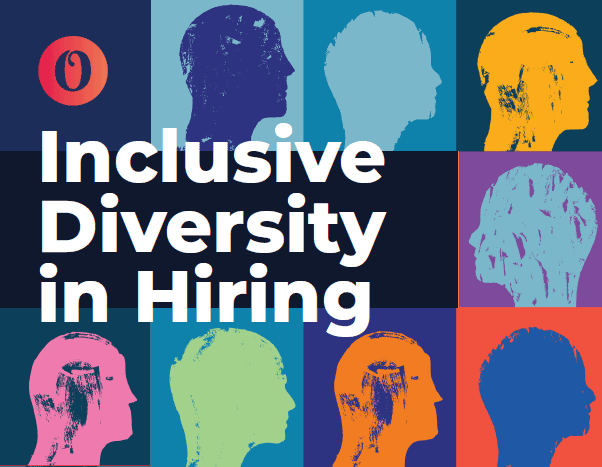 O

Inclusive Diversity in Hiring