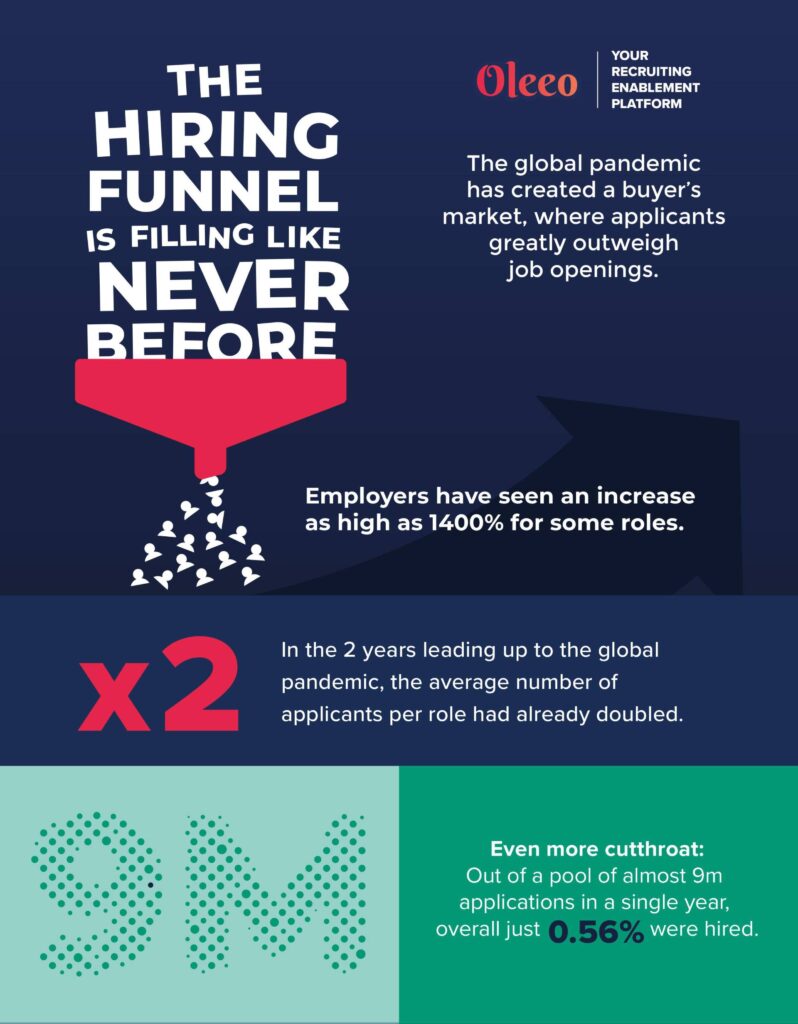 THE HIRING FUNNEL IS FILLING LIKE NEVER BEFORE

Oleeo

YOUR RECRUITING ENABLEMENT PLATFORM

The global pandemic has created a buyer's market, where applicants greatly outweigh job openings.

Employers have seen an increase as high as 1400% for some roles.

x2

In the 2 years leading up to the global pandemic, the average number of applicants per role had already doubled.

9M

Even more cutthroat:
Out of a pool of almost 9m applications in a single year, overall just 0.56% were hired.