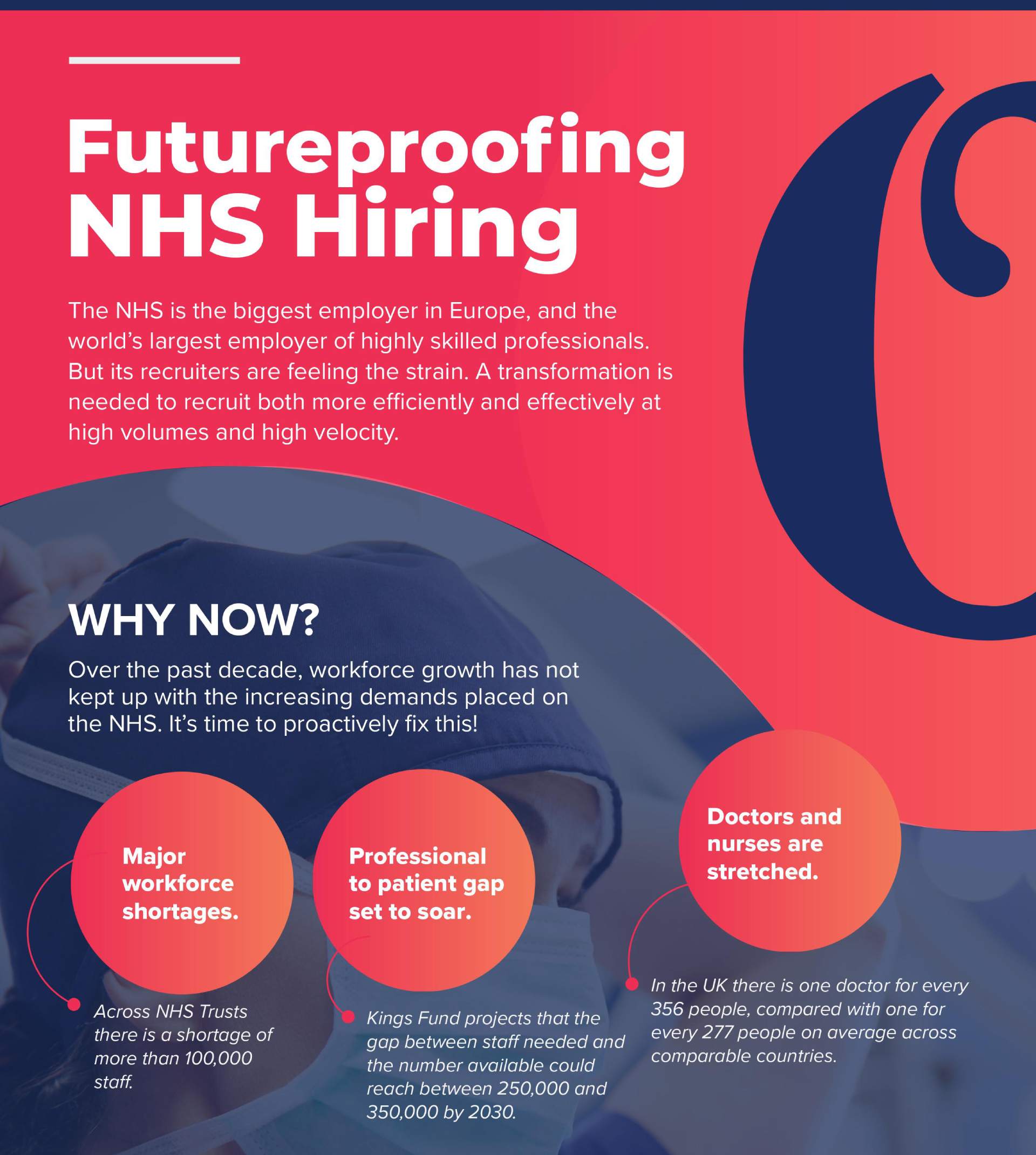 Futureproofing NHS Hiring

The NHS is the biggest employer in Europe, and the world's largest employer of highly skilled professionals. But its recruiters are feeling the strain. A transformation is needed to recruit both more efficiently and effectively at high volumes and high velocity.

WHY NOW?

Over the past decade, workforce growth has not kept up with the increasing demands placed on the NHS. It's time to proactively fix this!

Major workforce shortages.

Across NHS Trusts there is a shortage of more than 100,000 staff.

Professional to patient gap set to soar.

Kings Fund projects that the gap between staff needed and the number available could reach between 250,000 and 350,000 by 2030.

Doctors and nurses are stretched.

In the UK there is one doctor for every 356 people, compared with one for every 277 people on average across comparable countries.